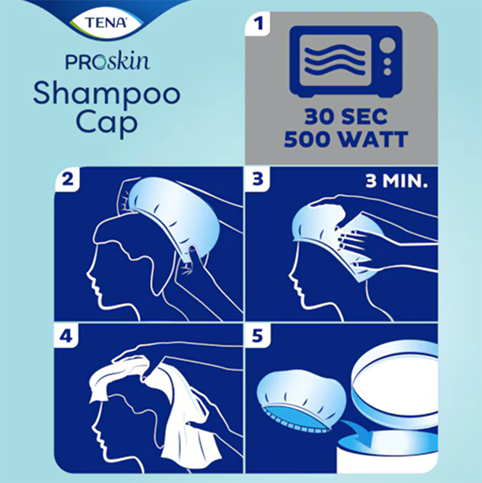 TENA

PROskin
Shampoo Cap

1
30 SEC
500 WATT

2

3
3 MIN.

4

5